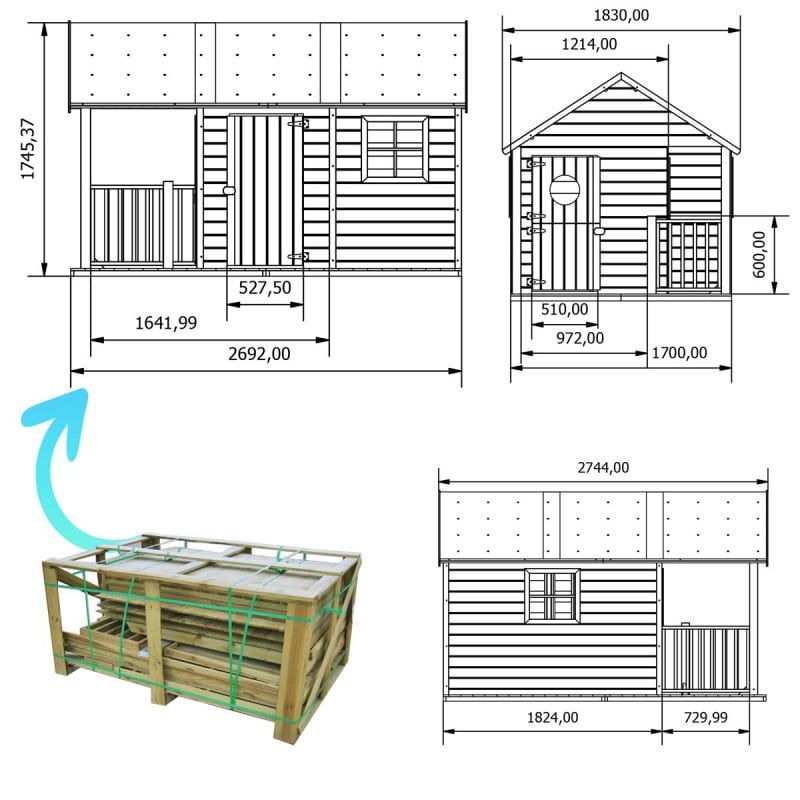 1745,37

527,50

1641,99

2692,00

1830,00

1214,00

600,00

510,00

972,00

1700,00

2744,00

1824,00

729,99