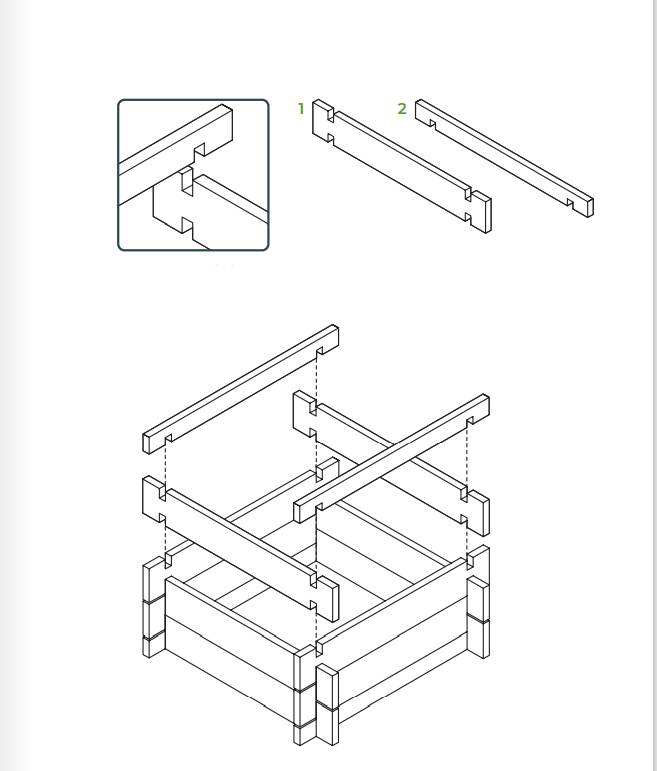 1
2