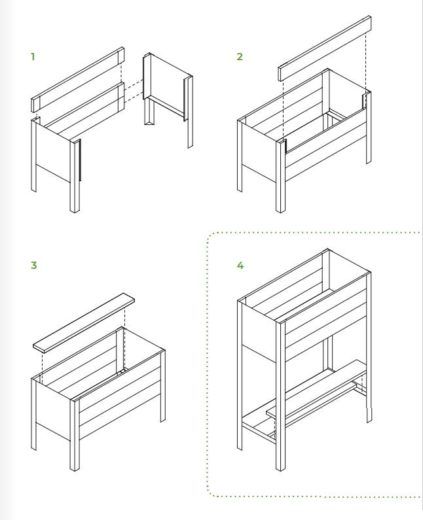 1

2

3

4