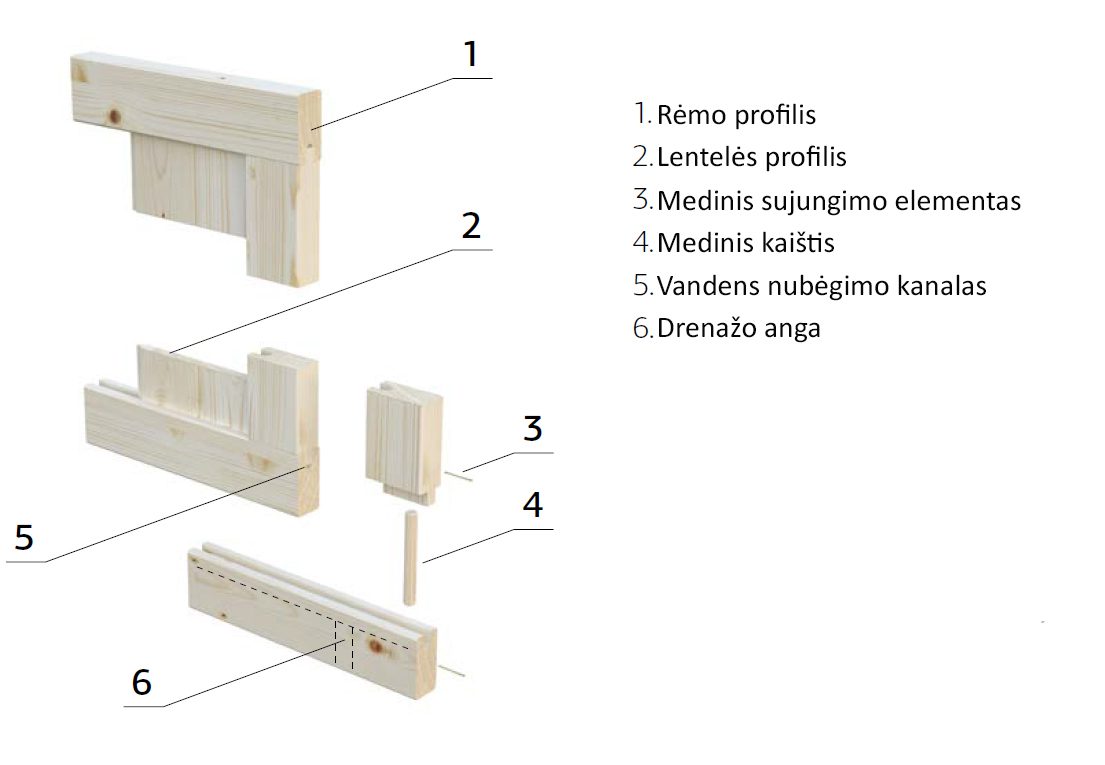 1
2
3
4
5
6

1. Rėmo profilis
2. Lentelės profilis
3. Medinis sujungimo elementas
4. Medinis kaištis
5. Vandens nubėgimo kanalas
6. Drenažo anga