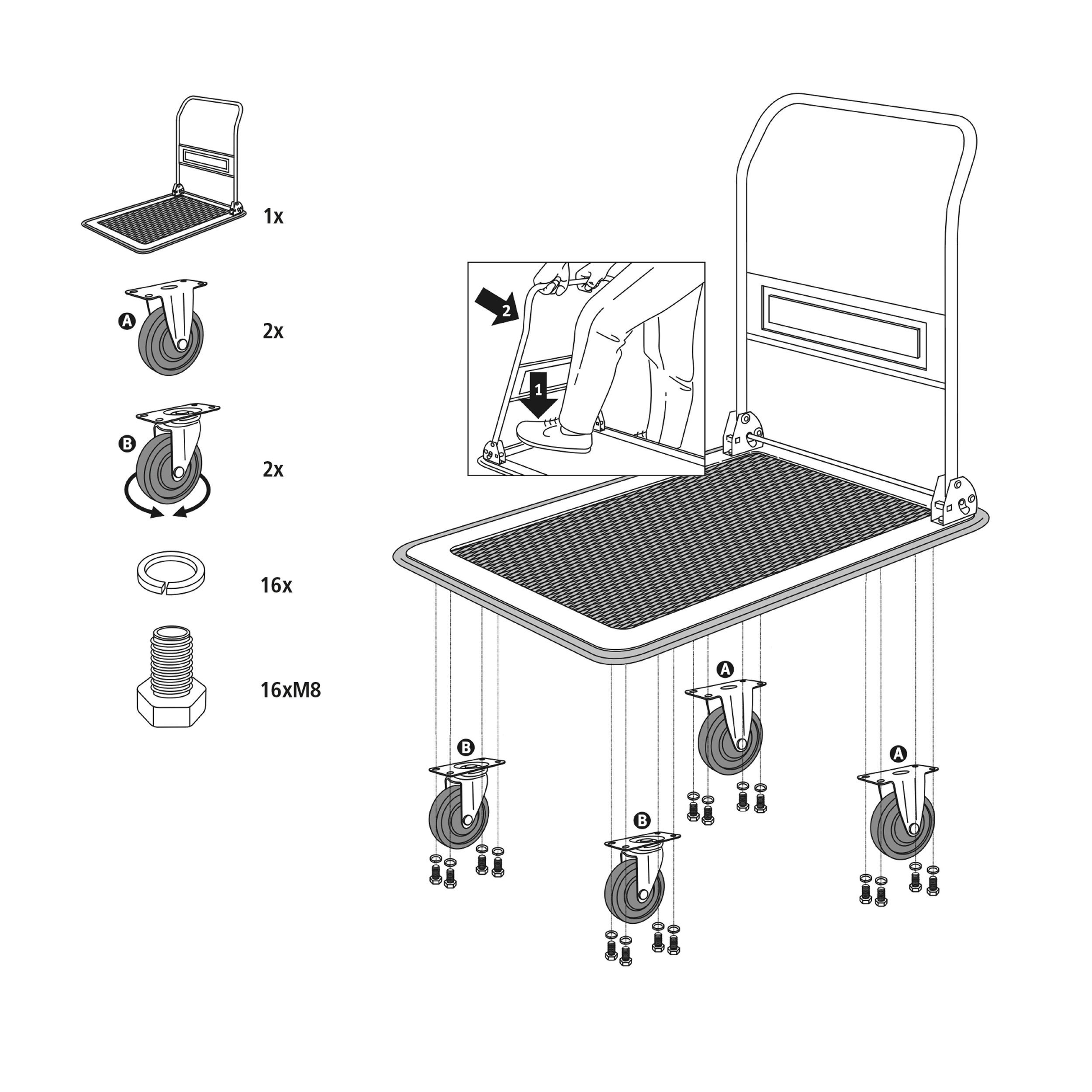 1x

A

2x

B

2x

16x

16xM8

2

1

A

B

B

A