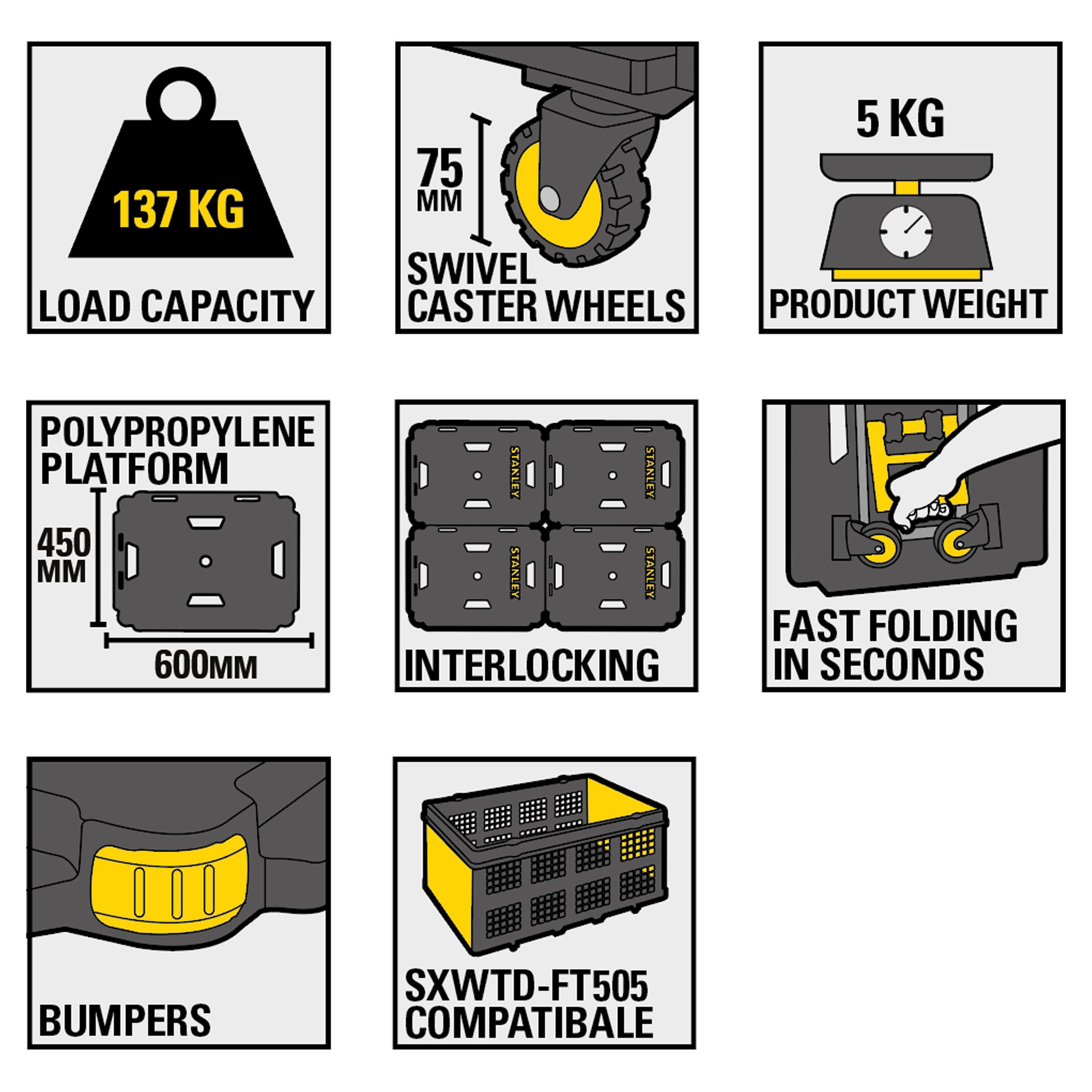 137 KG
LOAD CAPACITY

75 MM
SWIVEL CASTER WHEELS

5 KG
PRODUCT WEIGHT

POLYPROPYLENE PLATFORM
450 MM
600MM

STANLEY
STANLEY
STANLEY
STANLEY
INTERLOCKING

FAST FOLDING IN SECONDS

BUMPERS

SXWTD-FT505 COMPATIBALE